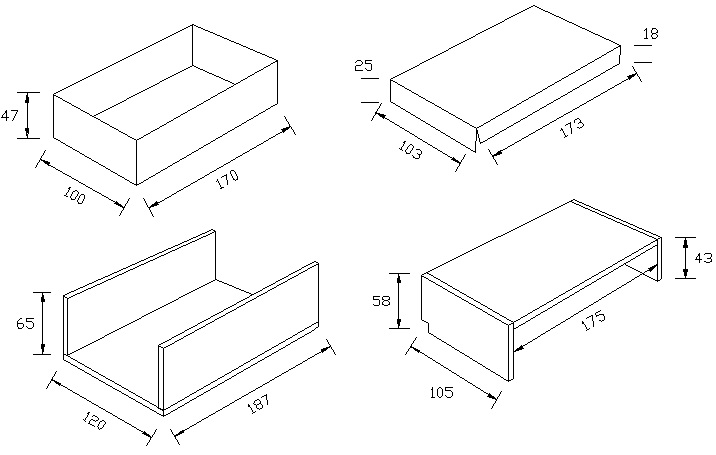 47
100
170

25
18
103
173

65
120
187

58
43
175
105